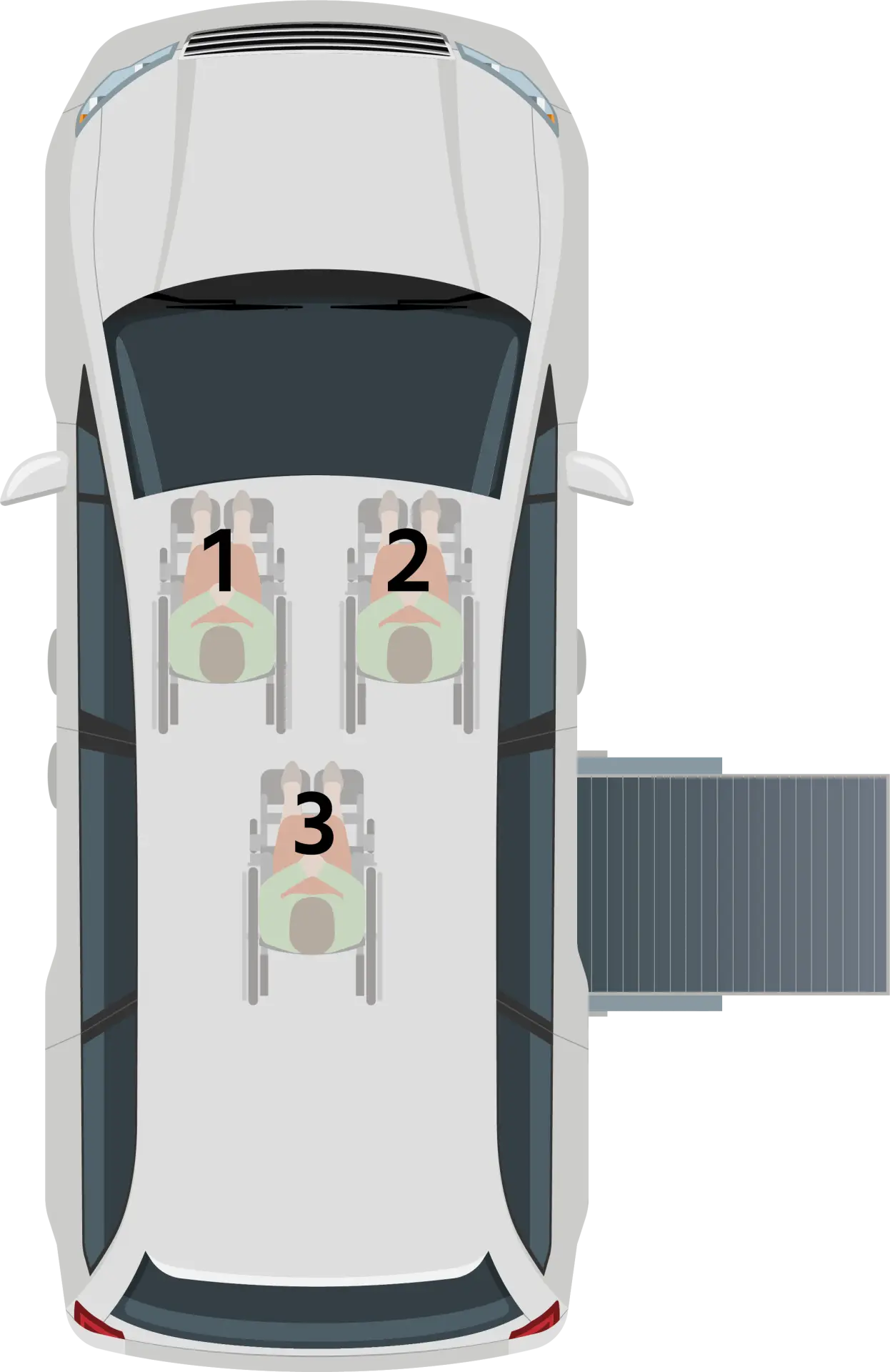 1
2
3